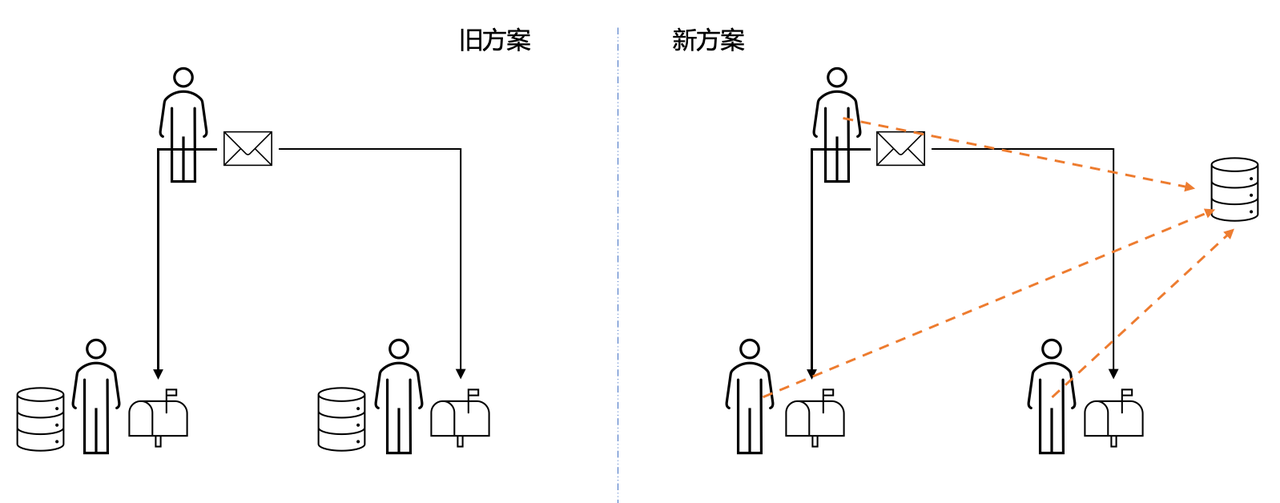 旧方案

新方案